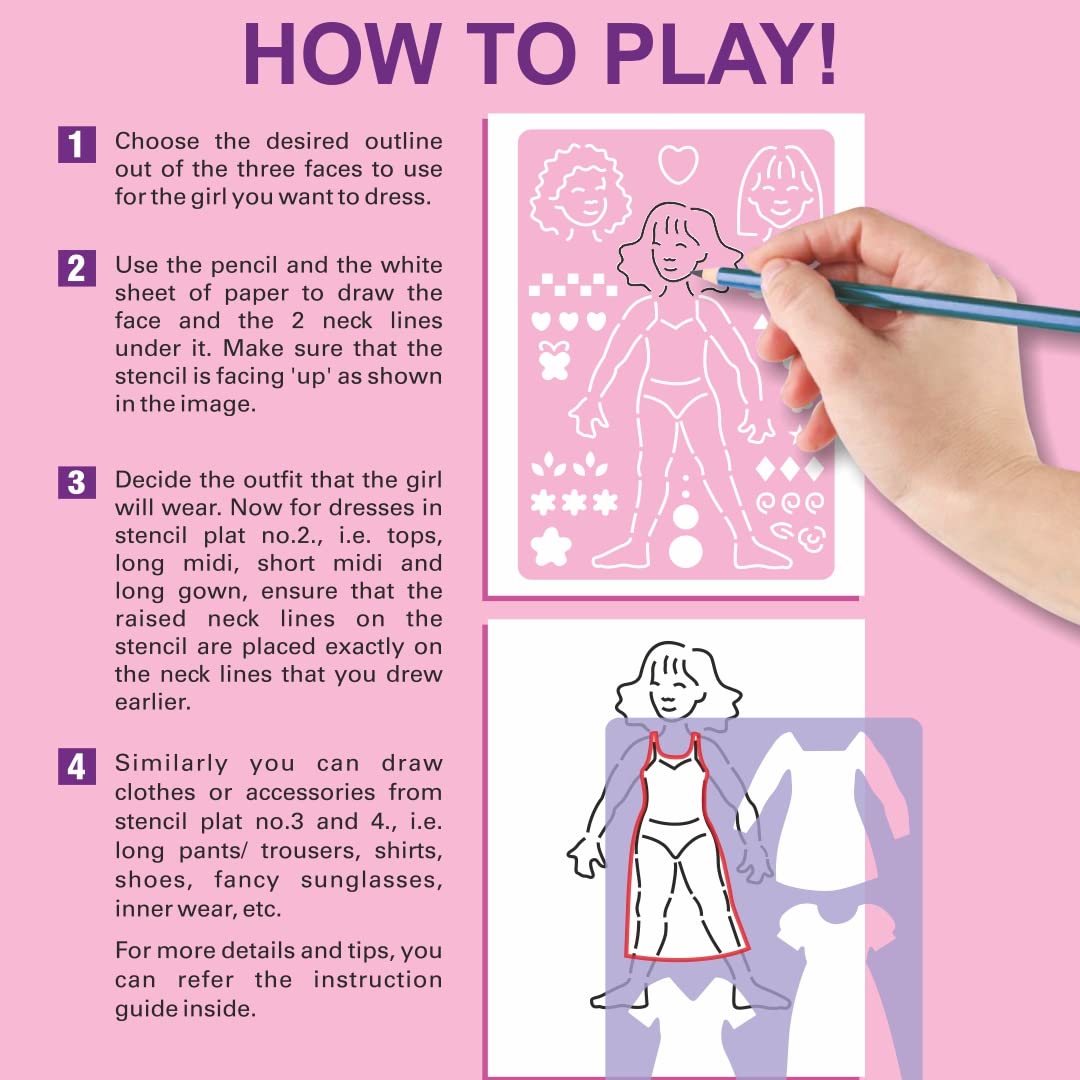 HOW TO PLAY!

1 Choose the desired outline out of the three faces to use for the girl you want to dress.

2 Use the pencil and the white sheet of paper to draw the face and the 2 neck lines under it. Make sure that the stencil is facing 'up' as shown in the image.

3 Decide the outfit that the girl will wear. Now for dresses in stencil plat no.2., i.e. tops, long midi, short midi and long gown, ensure that the raised neck lines on the stencil are placed exactly on the neck lines that you drew earlier.

4 Similarly you can draw clothes or accessories from stencil plat no.3 and 4., i.e. long pants/ trousers, shirts, shoes, fancy sunglasses, inner wear, etc.

For more details and tips, you can refer the instruction guide inside.