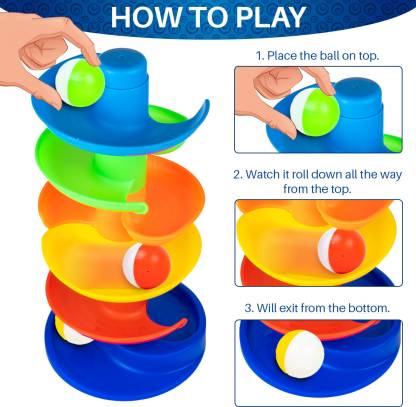 HOW TO PLAY

1. Place the ball on top.

2. Watch it roll down all the way from the top.

3. Will exit from the bottom.