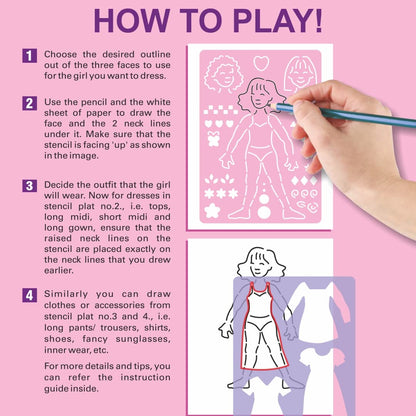 HOW TO PLAY!

1 Choose the desired outline out of the three faces to use for the girl you want to dress.

2 Use the pencil and the white sheet of paper to draw the face and the 2 neck lines under it. Make sure that the stencil is facing 'up' as shown in the image.

3 Decide the outfit that the girl will wear. Now for dresses in stencil plat no.2., i.e. tops, long midi, short midi and long gown, ensure that the raised neck lines on the stencil are placed exactly on the neck lines that you drew earlier.

4 Similarly you can draw clothes or accessories from stencil plat no.3 and 4., i.e. long pants/ trousers, shirts, shoes, fancy sunglasses, inner wear, etc.

For more details and tips, you can refer the instruction guide inside.